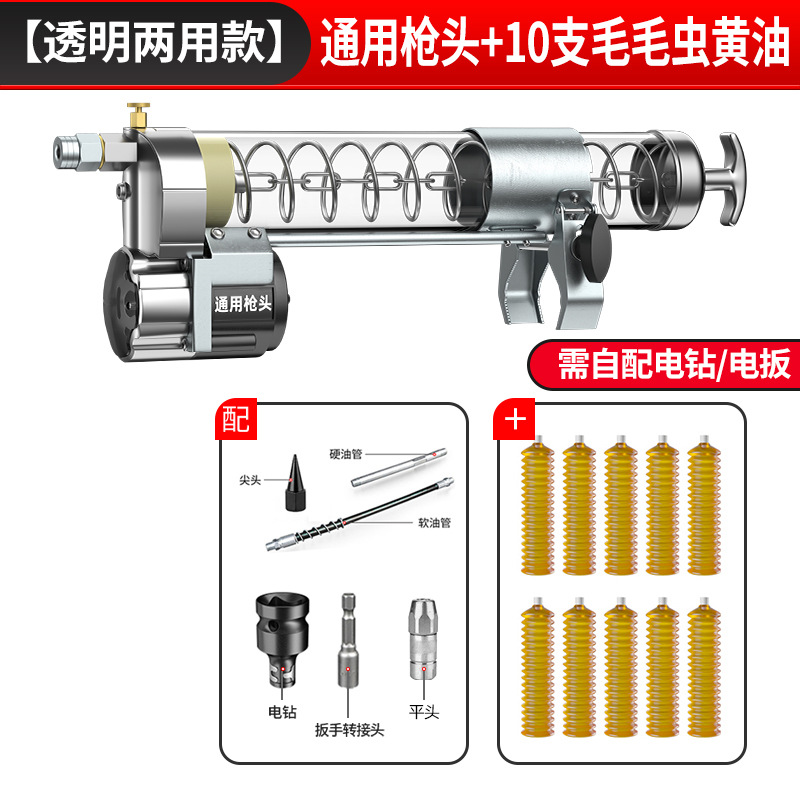 【透明两用款】 通用枪头+10支毛毛虫黄油

通用枪头

需自配电钻/电扳

配

尖头

硬油管

软油管

电钻

扳手转接头

平头

+