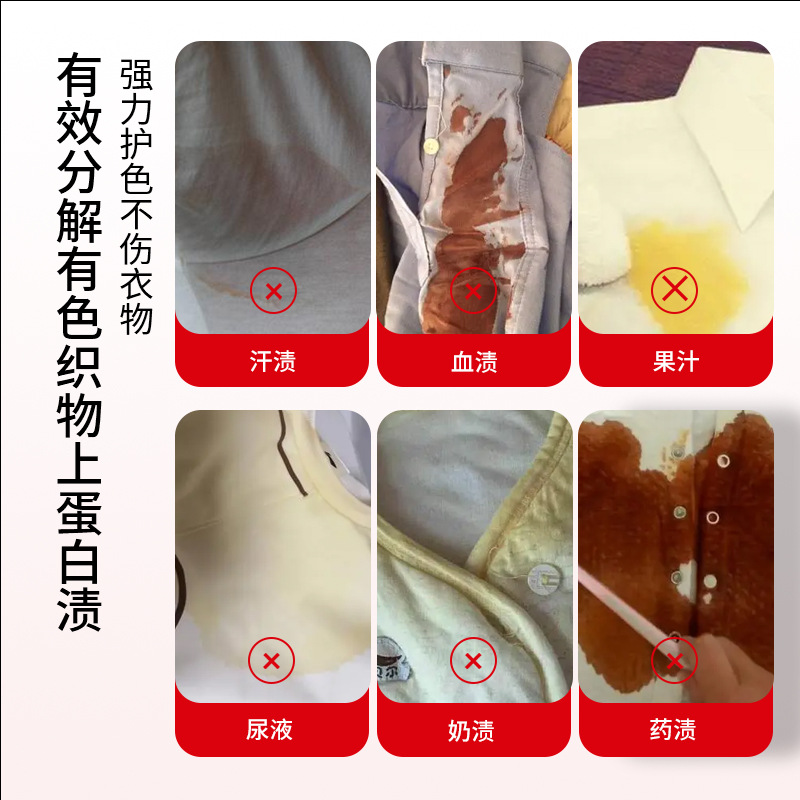 有效分解有色织物上蛋白渍

强力护色不伤衣物

汗渍

血渍

果汁

尿液

奶渍

药渍