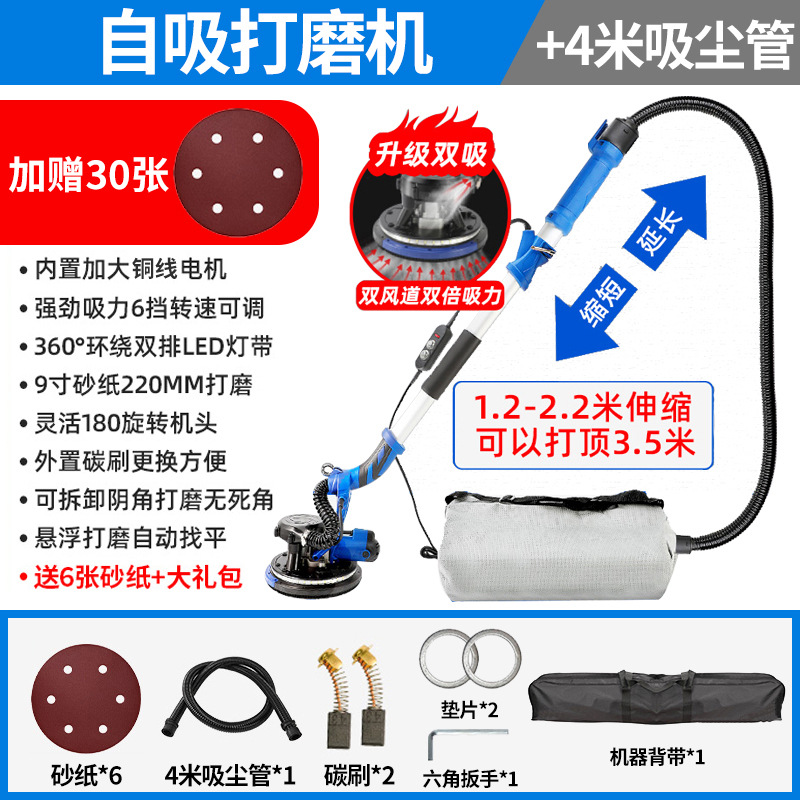 自吸打磨机

+4米吸尘管

加赠30张

升级双吸

双风道双倍吸力

延长

缩短

• 内置加大铜线电机
• 强劲吸力6挡转速可调
• 360°环绕双排LED灯带
• 9寸砂纸220MM打磨
• 灵活180旋转机头
• 外置碳刷更换方便
• 可拆卸阴角打磨无死角
• 悬浮打磨自动找平
• 送6张砂纸+大礼包

1.2-2.2米伸缩
可以打顶3.5米

砂纸*6

4米吸尘管*1

碳刷*2

垫片*2

六角扳手*1

机器背带*1