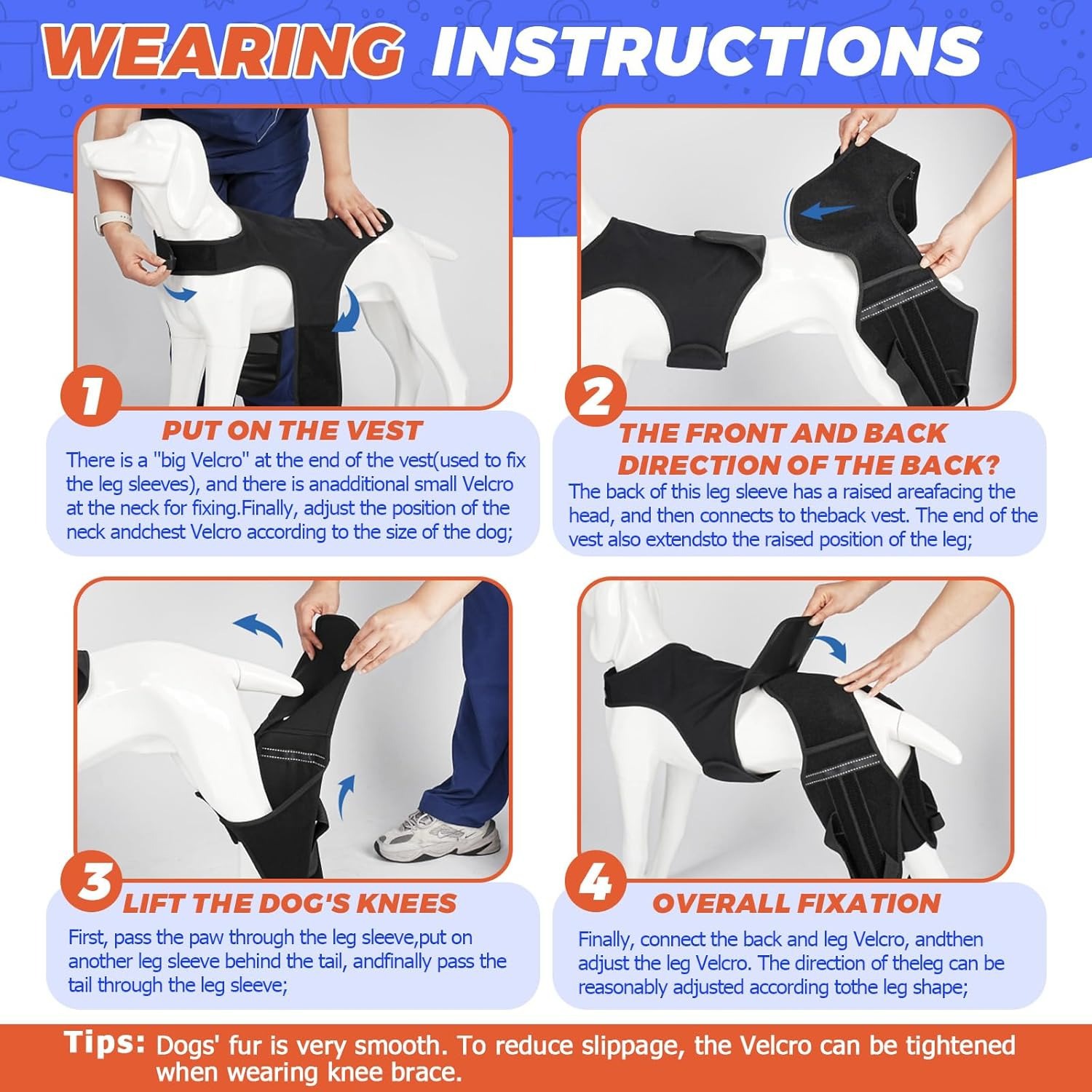 WEARING INSTRUCTIONS

1

PUT ON THE VEST

There is a "big Velcro" at the end of the vest(used to fix the leg sleeves), and there is anadditional small Velcro at the neck for fixing.Finally, adjust the position of the neck andchest Velcro according to the size of the dog;

2

THE FRONT AND BACK DIRECTION OF THE BACK?

The back of this leg sleeve has a raised areafacing the head, and then connects to theback vest. The end of the vest also extendsto the raised position of the leg;

3

LIFT THE DOG'S KNEES

First, pass the paw through the leg sleeve,put on another leg sleeve behind the tail, andfinally pass the tail through the leg sleeve;

4

OVERALL FIXATION

Finally, connect the back and leg Velcro, andthen adjust the leg Velcro. The direction of theleg can be reasonably adjusted according tothe leg shape;

Tips: Dogs' fur is very smooth. To reduce slippage, the Velcro can be tightened when wearing knee brace.