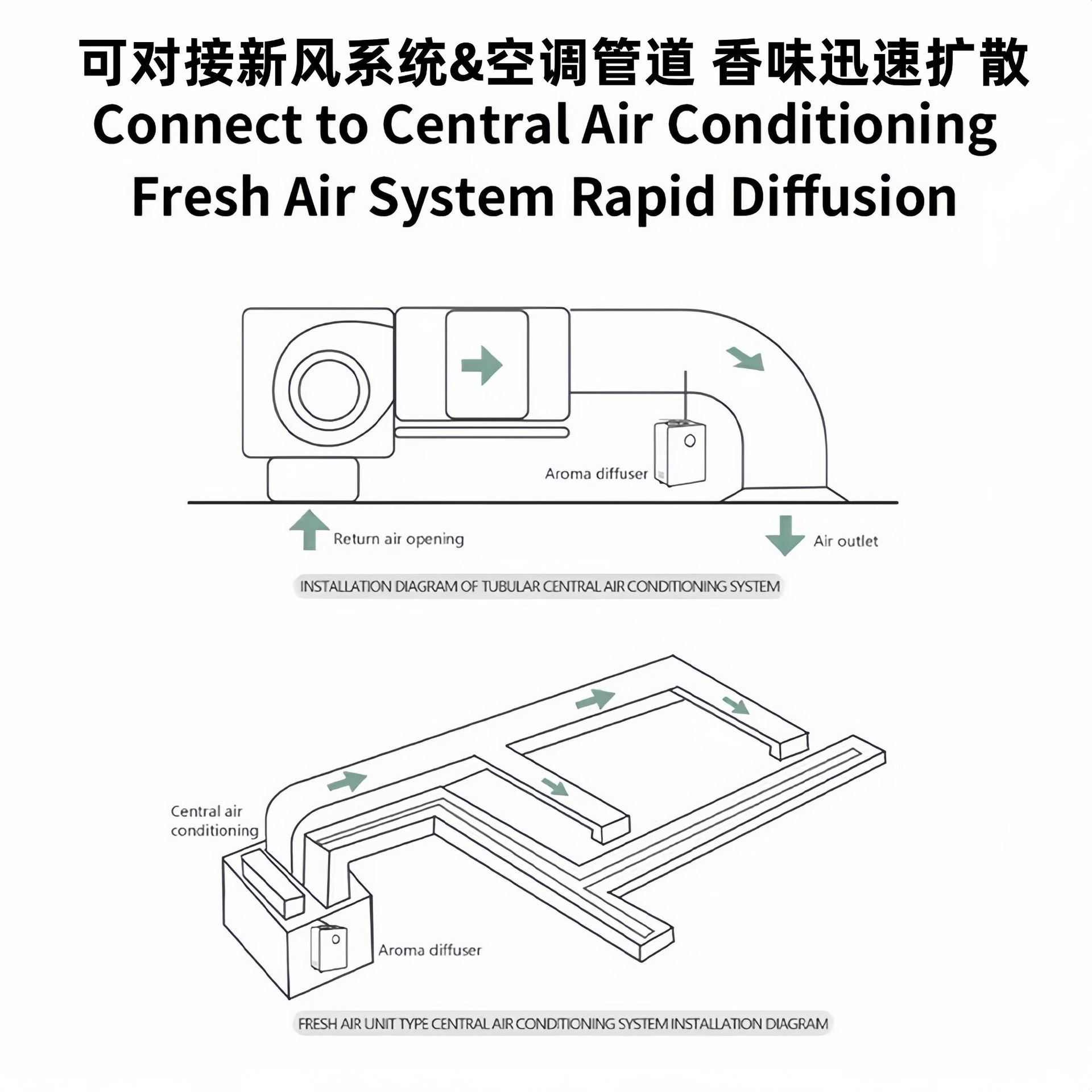 可对接新风系统&空调管道 香味迅速扩散
Connect to Central Air Conditioning Fresh Air System Rapid Diffusion

Aroma diffuser

Return air opening

Air outlet

INSTALLATION DIAGRAM OF TUBULAR CENTRAL AIR CONDITIONING SYSTEM

Central air conditioning

Aroma diffuser

FRESH AIR UNIT TYPE CENTRAL AIR CONDITIONING SYSTEM INSTALLATION DIAGRAM