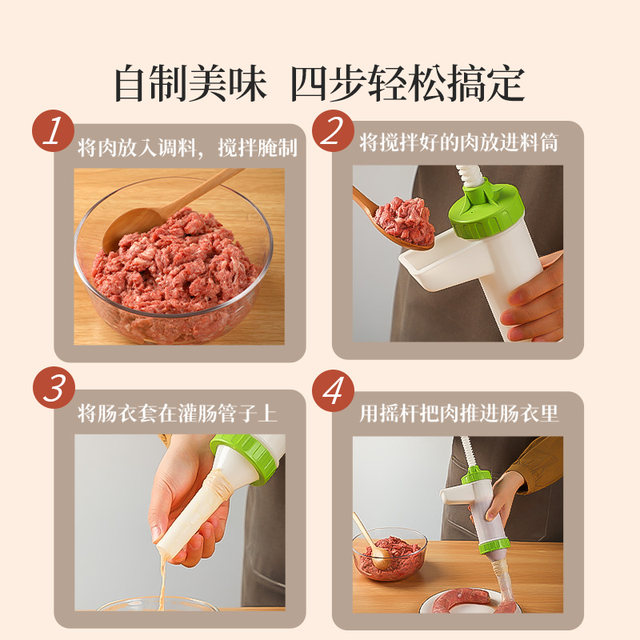 自制美味 四步轻松搞定

1
将肉放入调料，搅拌腌制

2
将搅拌好的肉放进料筒

3
将肠衣套在灌肠管子上

4
用摇杆把肉推进肠衣里