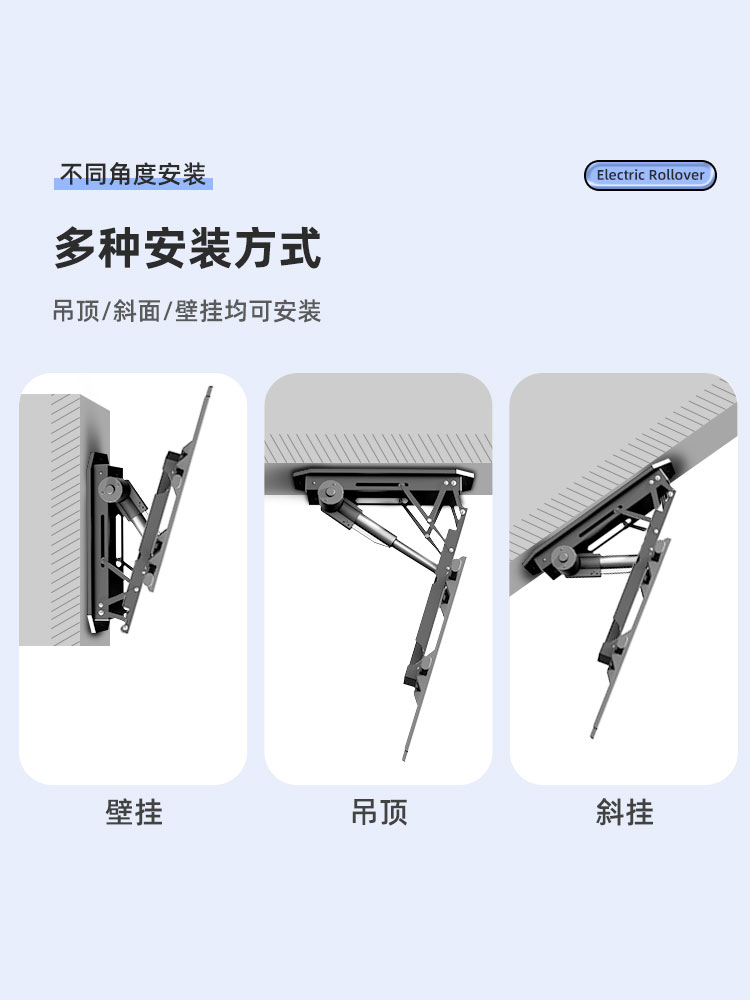 不同角度安装

Electric Rollover

多种安装方式

吊顶/斜面/壁挂均可安装

壁挂

吊顶

斜挂