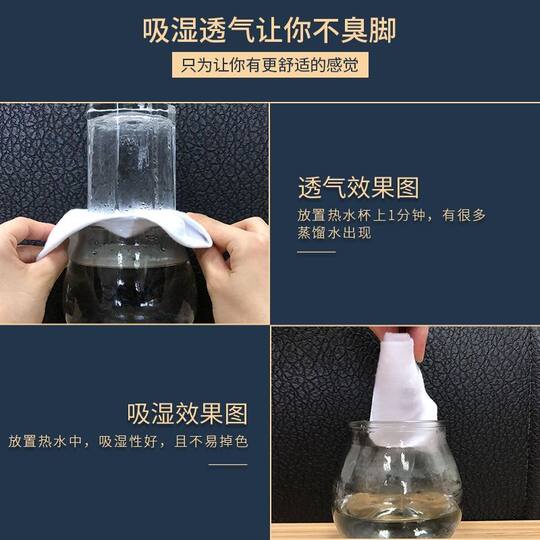 吸湿透气让你不臭脚

只为让你有更舒适的感觉

透气效果图

放置热水杯上1分钟，有很多蒸馏水出现

吸湿效果图

放置热水中，吸湿性好，且不易掉色