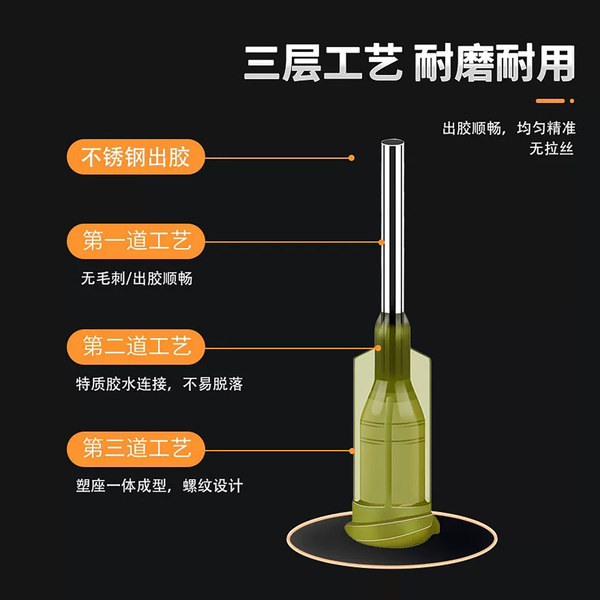 三层工艺 耐磨耐用

出胶顺畅，均匀精准
无拉丝

不锈钢出胶

第一道工艺

无毛刺/出胶顺畅

第二道工艺

特质胶水连接，不易脱落

第三道工艺

塑座一体成型，螺纹设计