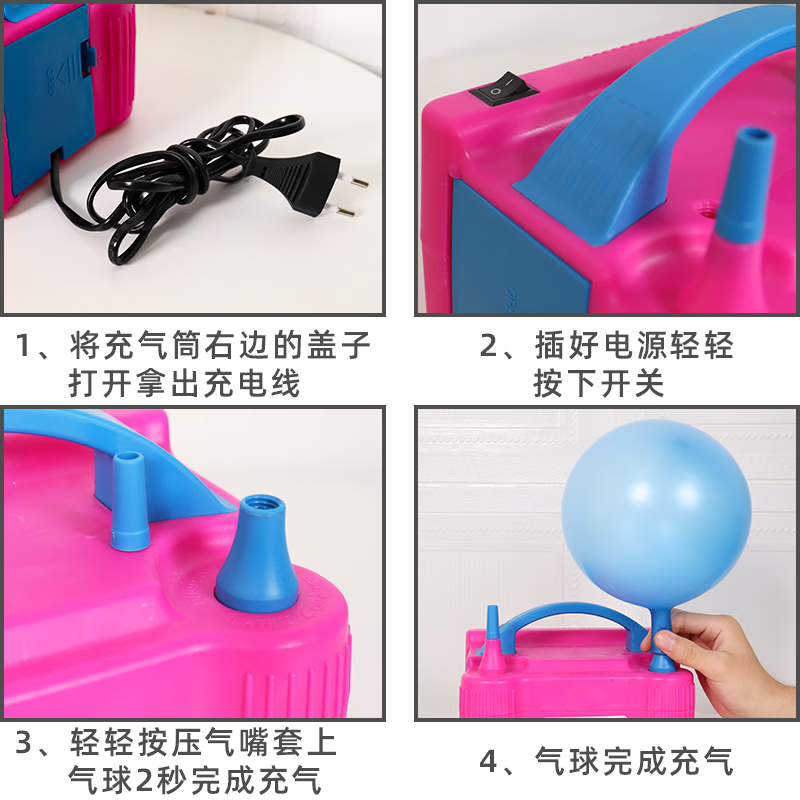 1、将充气筒右边的盖子打开拿出充电线

2、插好电源轻轻按下开关

3、轻轻按压气嘴套上气球2秒完成充气

4、气球完成充气