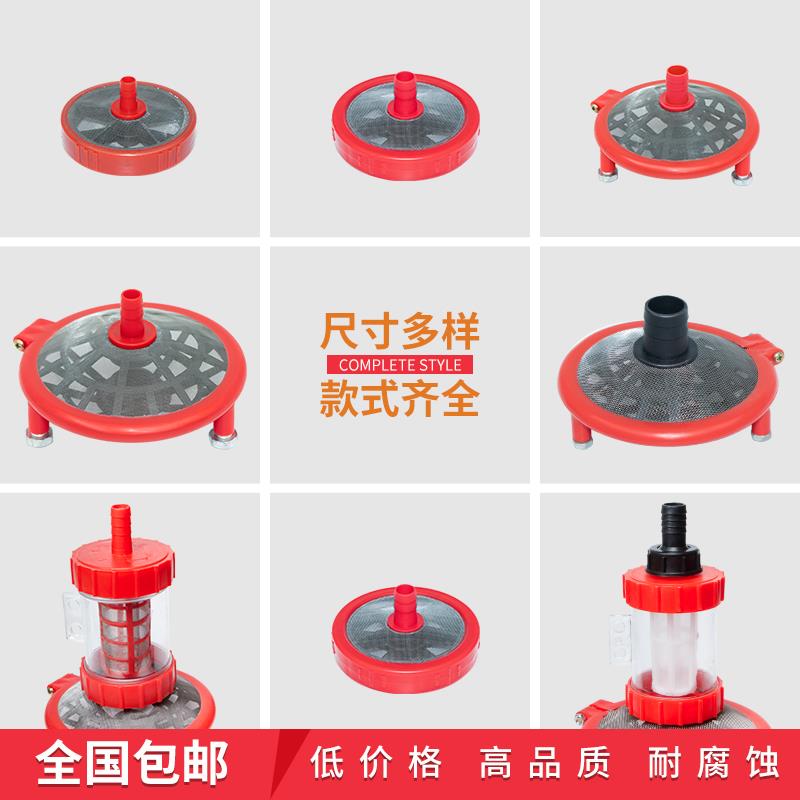 尺寸多样
COMPLETE STYLE
款式齐全

全国包邮 低价格 高品质 耐腐蚀