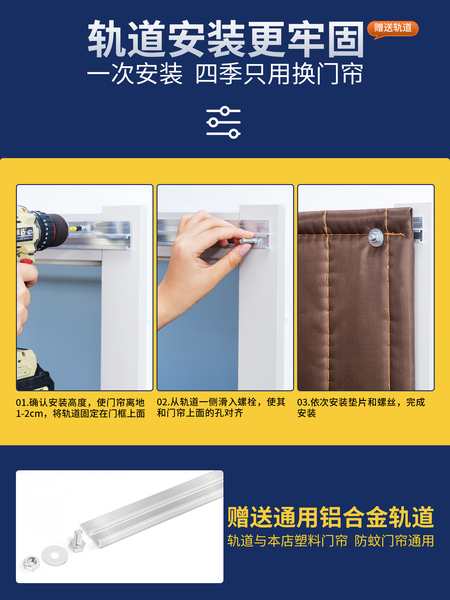 轨道安装更牢固

赠送轨道

一次安装 四季只用换门帘

01.确认安装高度，使门帘离地1-2cm，将轨道固定在门框上面

02.从轨道一侧滑入螺栓，使其和门帘上面的孔对齐

03.依次安装垫片和螺丝，完成安装

赠送通用铝合金轨道

轨道与本店塑料门帘 防蚊门帘通用