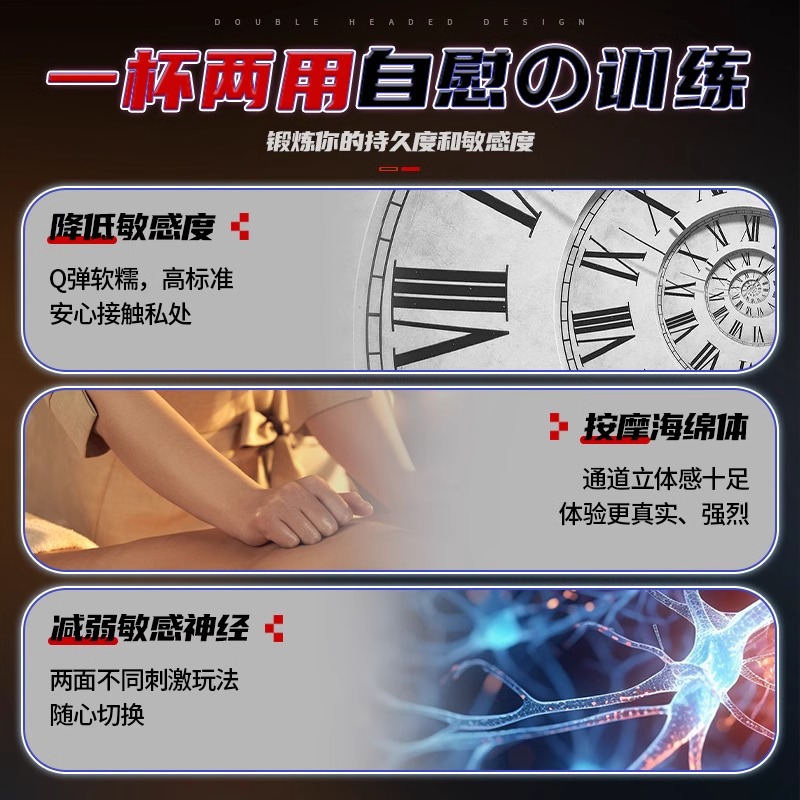 DOUBLE HEADED DESIGN

一杯两用自慰の训练

锻炼你的持久度和敏感度

降低敏感度

Q弹软糯，高标准
安心接触私处

按摩海绵体

通道立体感十足
体验更真实、强烈

减弱敏感神经

两面不同刺激玩法
随心切换