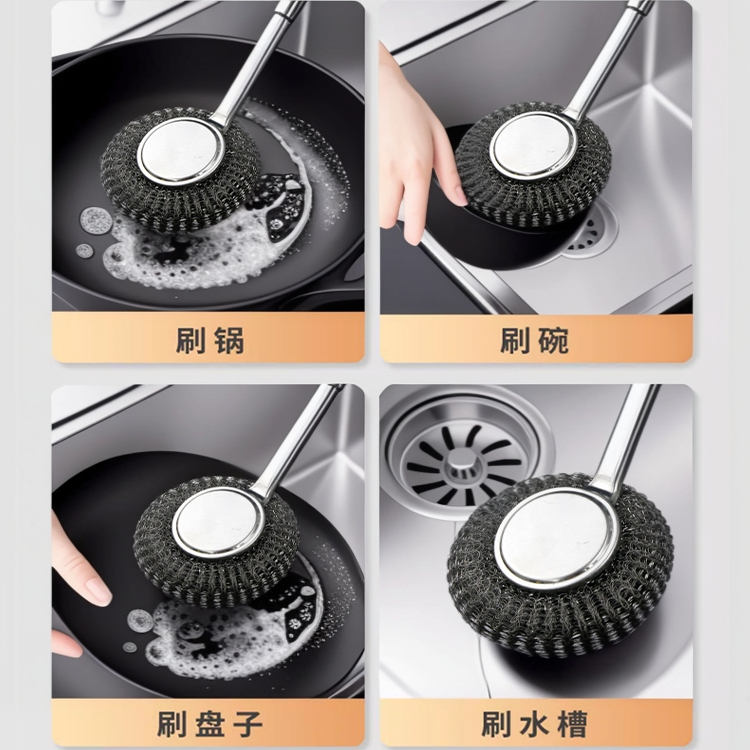 刷锅

刷碗

刷盘子

刷水槽