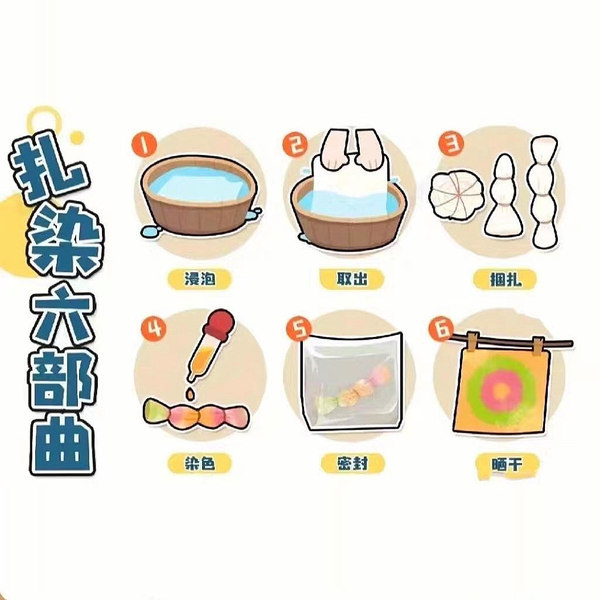 扎染六部曲

1
浸泡

2
取出

3
捆扎

4
染色

5
密封

6
晒干