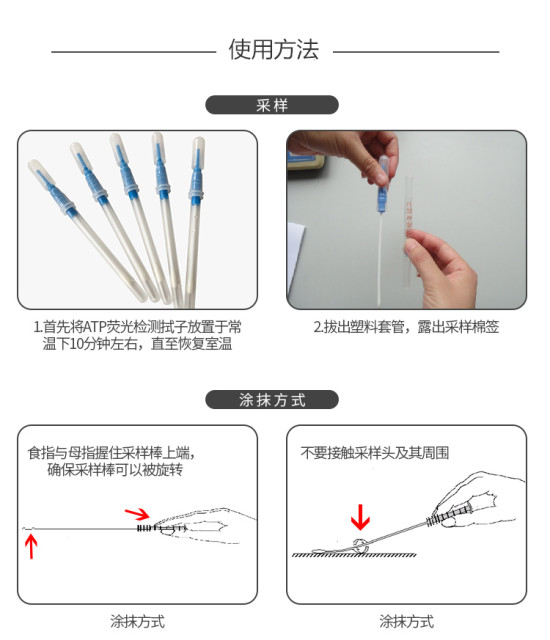 使用方法

采样

1.首先将ATP荧光检测拭子放置于常温下10分钟左右，直至恢复室温

2.拔出塑料套管，露出采样棉签

涂抹方式

食指与母指握住采样棒上端，确保采样棒可以被旋转

涂抹方式

不要接触采样头及其周围

涂抹方式