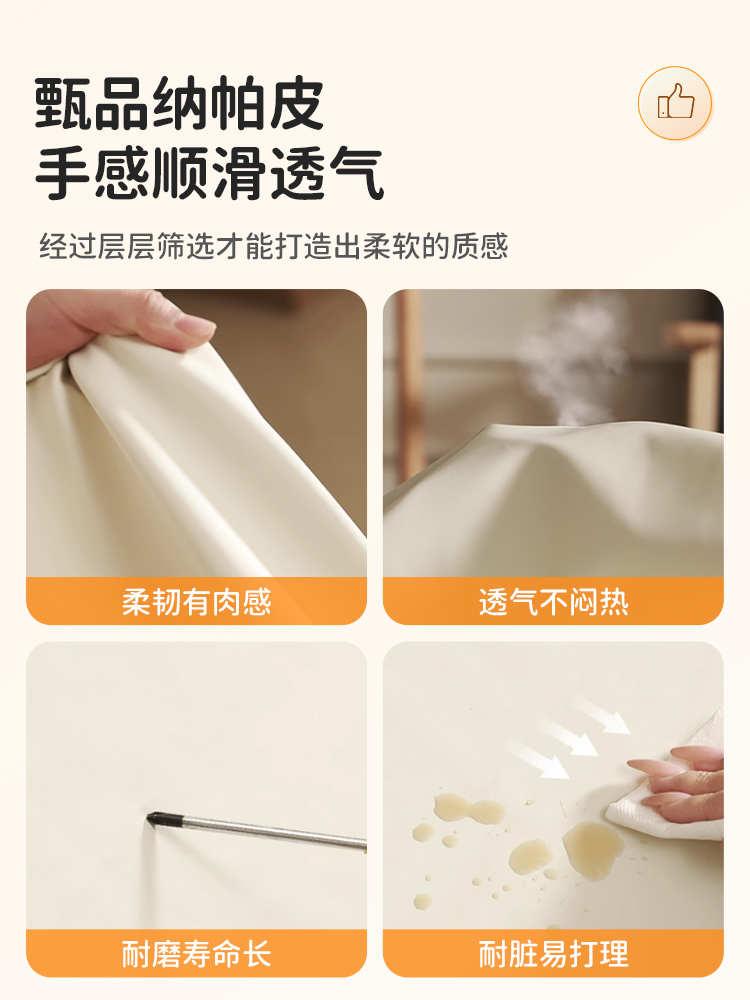 甄品纳帕皮
手感顺滑透气

经过层层筛选才能打造出柔软的质感

柔韧有肉感

透气不闷热

耐磨寿命长

耐脏易打理