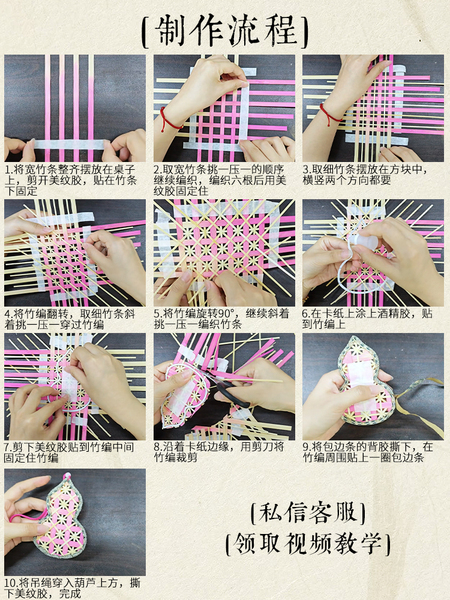 [制作流程]

1.将宽竹条整齐摆放在桌子上，剪开美纹胶，贴在竹条下固定

2.取宽竹条挑一压一的顺序继续编织，编织六根后用美纹胶固定住

3.取细竹条摆放在方块中，横竖两个方向都要

4.将竹编翻转，取细竹条斜着挑一压一穿过竹编

5.将竹编旋转90°，继续斜着挑一压一编织竹条

6.在卡纸上涂上酒精胶，贴到竹编上

7.剪下美纹胶贴到竹编中间固定住竹编

8.沿着卡纸边缘，用剪刀将竹编裁剪

9.将包边条的背胶撕下，在竹编周围贴上一圈包边条

10.将吊绳穿入葫芦上方，撕下美纹胶，完成

[私信客服]
[领取视频教学]