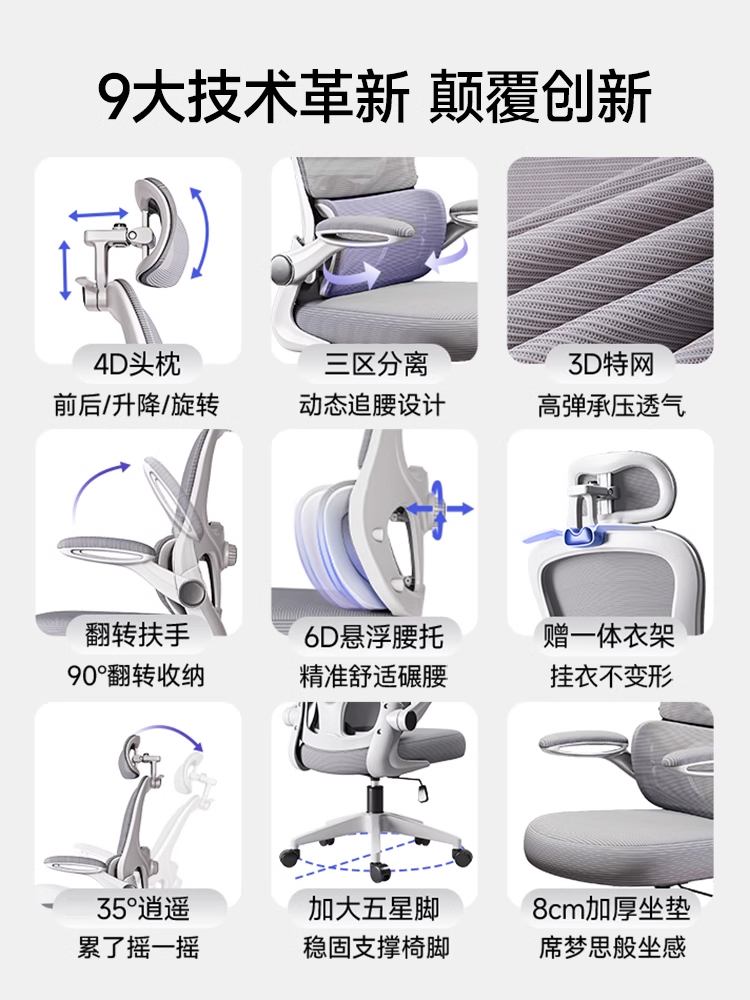 9大技术革新 颠覆创新

4D头枕
前后/升降/旋转

三区分离
动态追腰设计

3D特网
高弹承压透气

翻转扶手
90°翻转收纳

6D悬浮腰托
精准舒适碾腰

赠一体衣架
挂衣不变形

35°逍遥
累了摇一摇

加大五星脚
稳固支撑椅脚

8cm加厚坐垫
席梦思般坐感