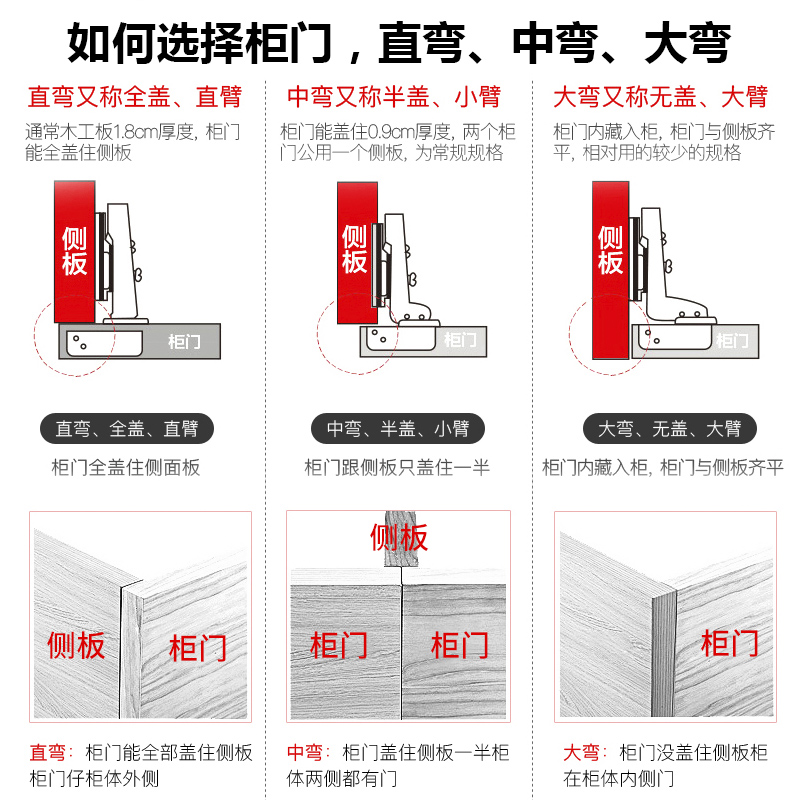 如何选择柜门，直弯、中弯、大弯

直弯又称全盖、直臂
通常木工板1.8cm厚度，柜门能全盖住侧板

侧板
柜门

直弯、全盖、直臂
柜门全盖住侧面板

侧板
柜门

直弯：柜门能全部盖住侧板柜门仔柜体外侧

中弯又称半盖、小臂
柜门能盖住0.9cm厚度，两个柜门公用一个侧板，为常规规格

侧板
柜门

中弯、半盖、小臂
柜门跟侧板只盖住一半

侧板
柜门
柜门

中弯：柜门盖住侧板一半柜体两侧都有门

大弯又称无盖、大臂
柜门内藏入柜，柜门与侧板齐平，相对用的较少的规格

侧板
柜门

大弯、无盖、大臂
柜门内藏入柜，柜门与侧板齐平

柜门

大弯：柜门没盖住侧板柜在柜体内侧门