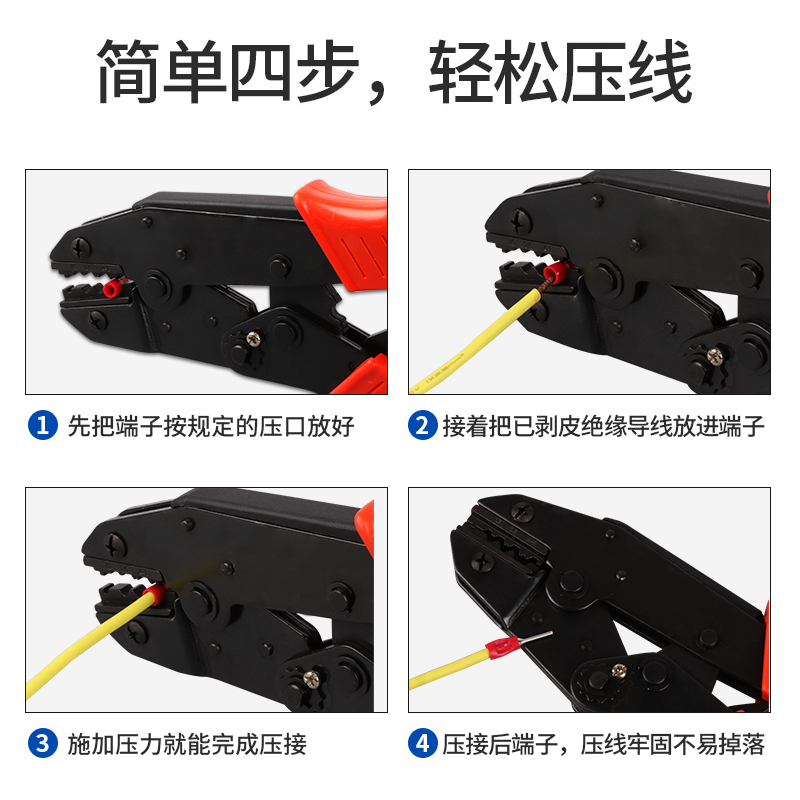 简单四步，轻松压线

1 先把端子按规定的压口放好

2 接着把已剥皮绝缘导线放进端子

3 施加压力就能完成压接

4 压接后端子，压线牢固不易掉落