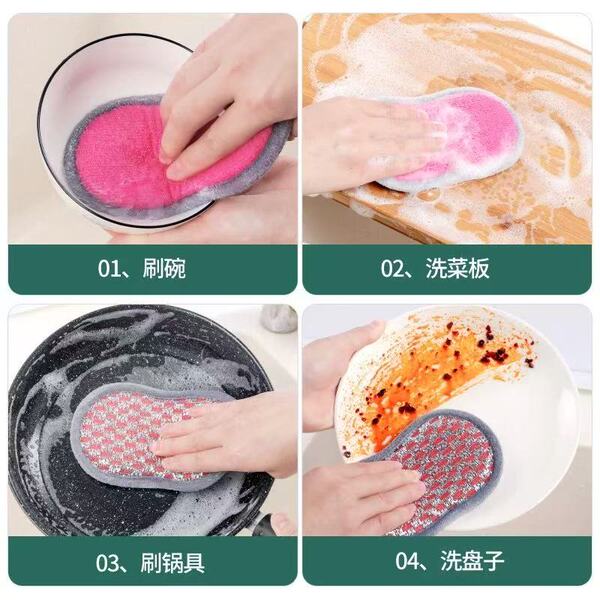 01、刷碗

02、洗菜板

03、刷锅具

04、洗盘子