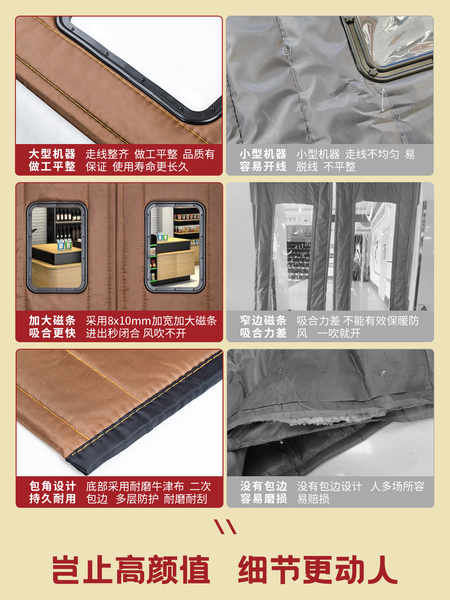 大型机器
做工平整

走线整齐 做工平整 品质有保证 使用寿命更长久

小型机器
容易开线

小型机器 走线不均匀 易脱线 不平整

加大磁条
吸合更快

采用8x10mm加宽加大磁条 进出秒闭合 风吹不开

窄边磁条
吸合力差

吸合力差 不能有效保暖防风 一吹就开

包角设计
持久耐用

底部采用耐磨牛津布 二次包边 多层防护 耐磨耐刮

没有包边
容易磨损

没有包边设计 人多场所容易赔损

岂止高颜值 细节更动人