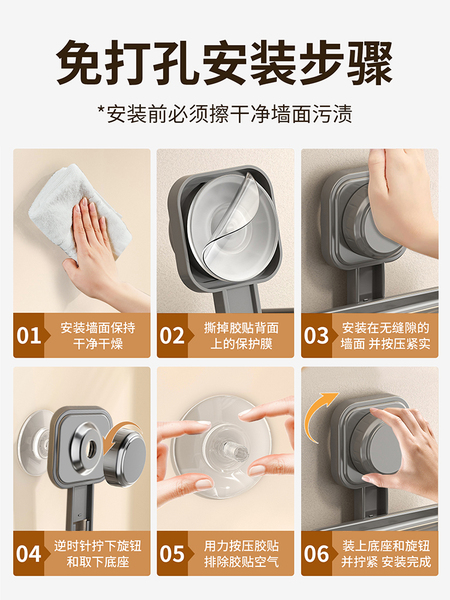 免打孔安装步骤

*安装前必须擦干净墙面污渍

01 安装墙面保持干净干燥

02 撕掉胶贴背面上的保护膜

03 安装在无缝隙的墙面 并按压紧实

04 逆时针拧下旋钮和取下底座

05 用力按压胶贴排除胶贴空气

06 装上底座和旋钮并拧紧 安装完成