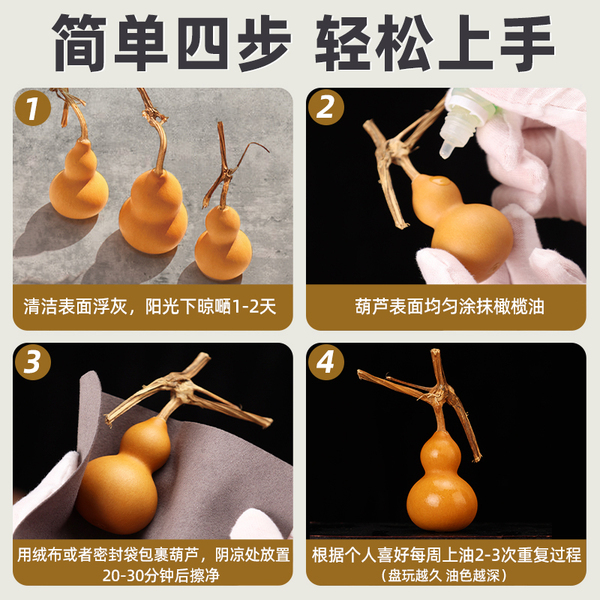 简单四步 轻松上手

1

清洁表面浮灰，阳光下晾晒1-2天

2

葫芦表面均匀涂抹橄榄油

3

用绒布或者密封袋包裹葫芦，阴凉处放置20-30分钟后擦净

4

根据个人喜好每周上油2-3次重复过程
（盘玩越久 油色越深）