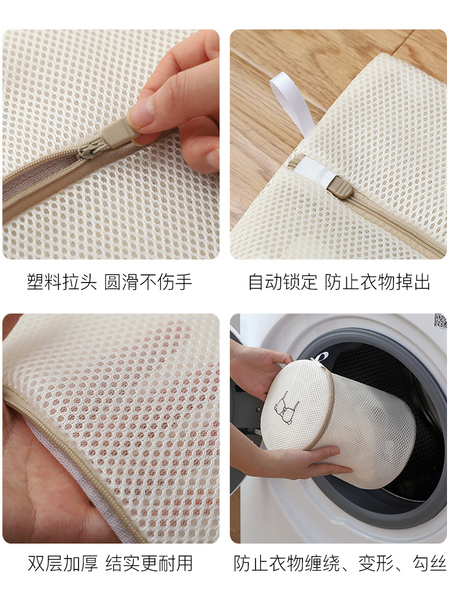 塑料拉头 圆滑不伤手

自动锁定 防止衣物掉出

双层加厚 结实更耐用

防止衣物缠绕、变形、勾丝