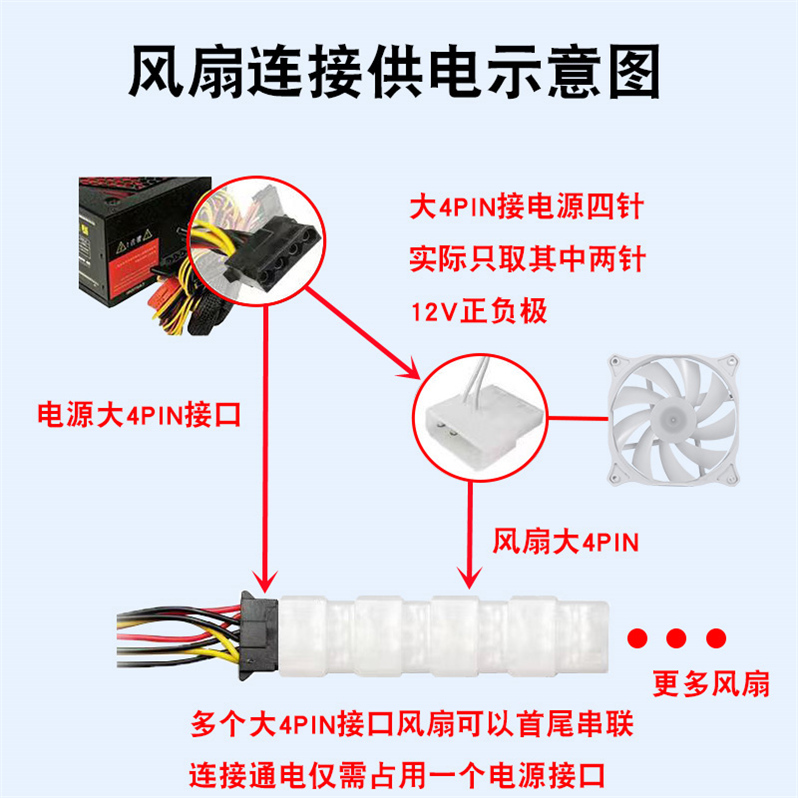 风扇连接供电示意图

大4PIN接电源四针
实际只取其中两针
12V正负极

电源大4PIN接口

风扇大4PIN

更多风扇

多个大4PIN接口风扇可以首尾串联
连接通电仅需占用一个电源接口