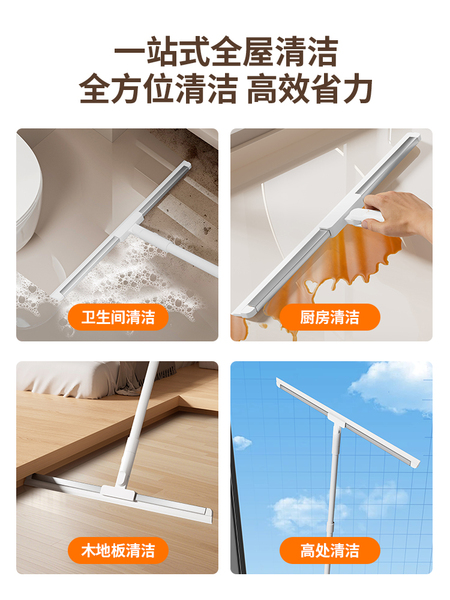 一站式全屋清洁
全方位清洁 高效省力

卫生间清洁

厨房清洁

木地板清洁

高处清洁