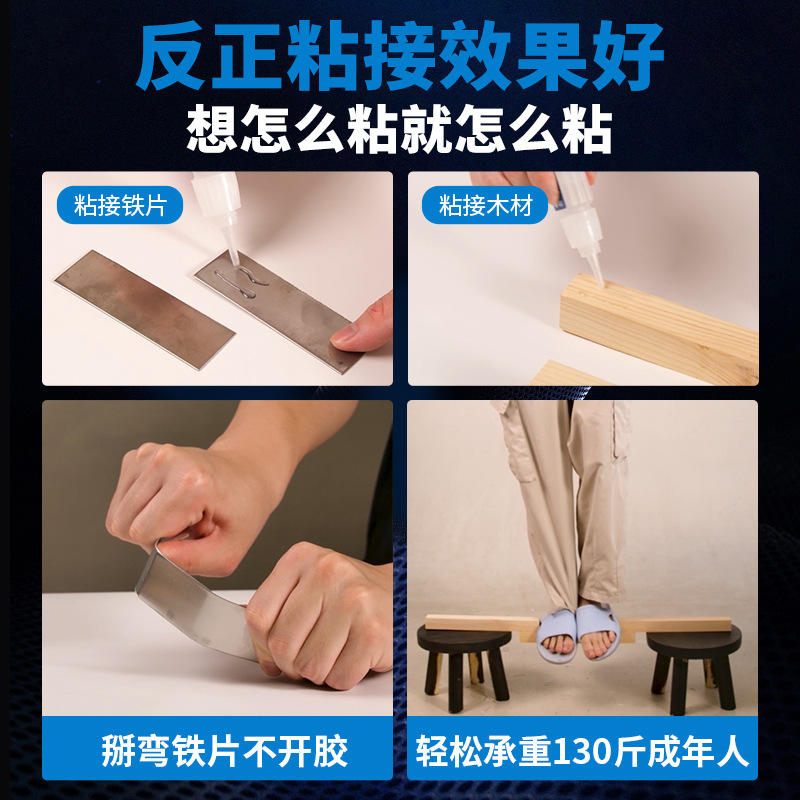 反正粘接效果好
想怎么粘就怎么粘

粘接铁片

粘接木材

掰弯铁片不开胶

轻松承重130斤成年人