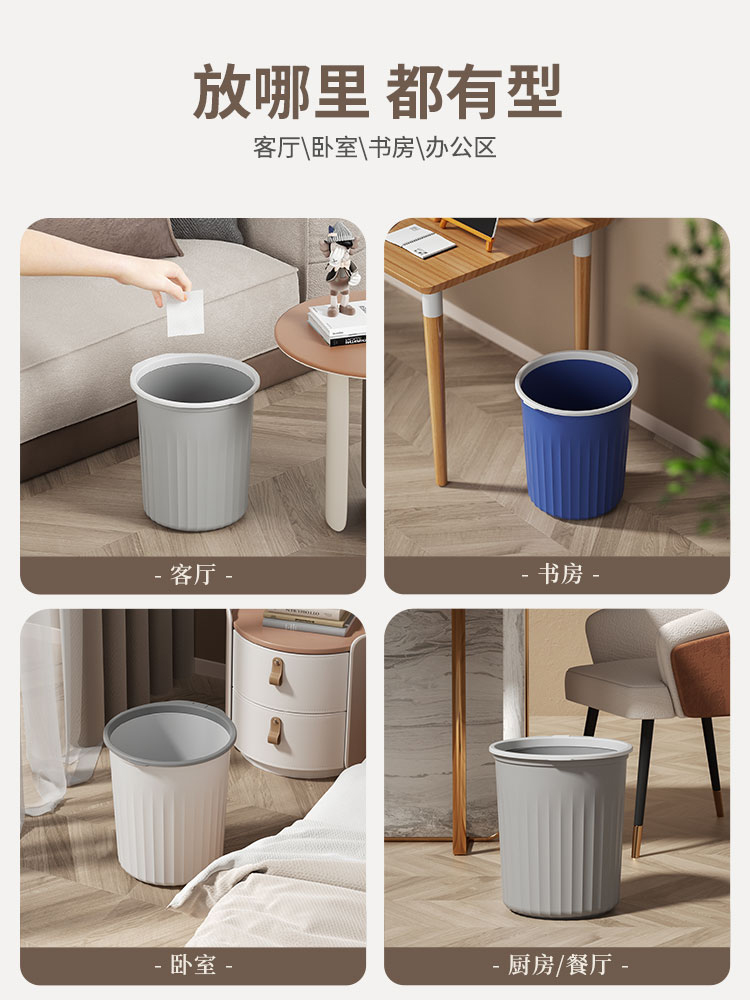 放哪里 都有型

客厅\卧室\书房\办公区

- 客厅 -

- 书房 -

- 卧室 -

- 厨房/餐厅 -