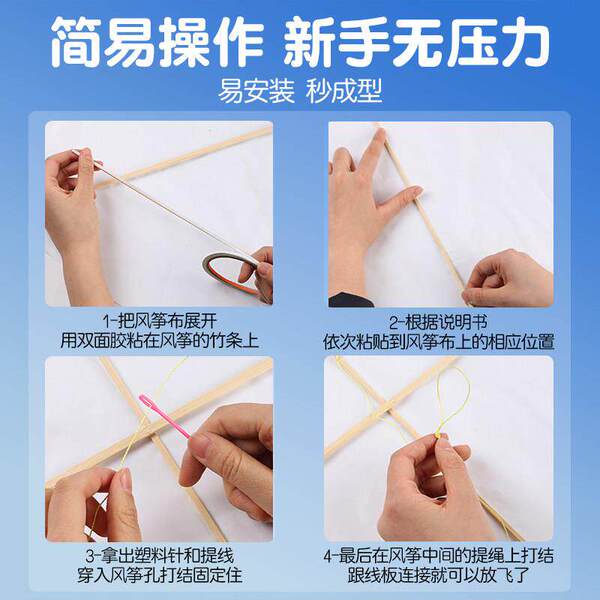 简易操作 新手无压力

易安装 秒成型

1-把风筝布展开
用双面胶粘在风筝的竹条上

2-根据说明书
依次粘贴到风筝布上的相应位置

3-拿出塑料针和提线
穿入风筝孔打结固定住

4-最后在风筝中间的提绳上打结
跟线板连接就可以放飞了