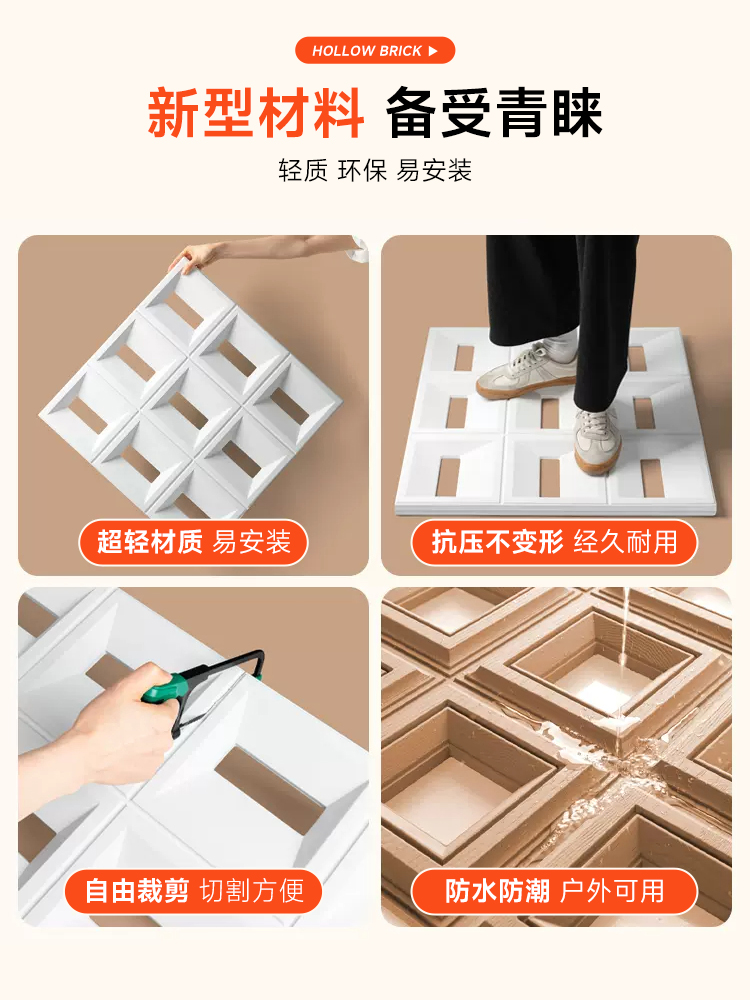 HOLLOW BRICK ▶

新型材料 备受青睐

轻质 环保 易安装

超轻材质 易安装

抗压不变形 经久耐用

自由裁剪 切割方便

防水防潮 户外可用