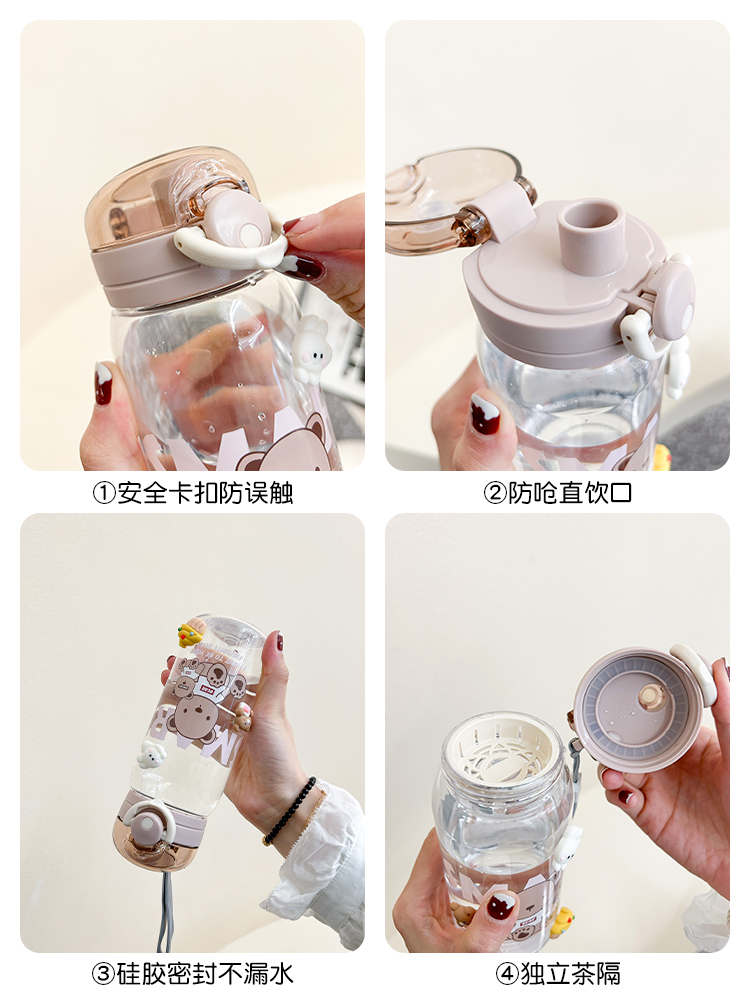 ①安全卡扣防误触

②防呛直饮口

③硅胶密封不漏水

④独立茶隔