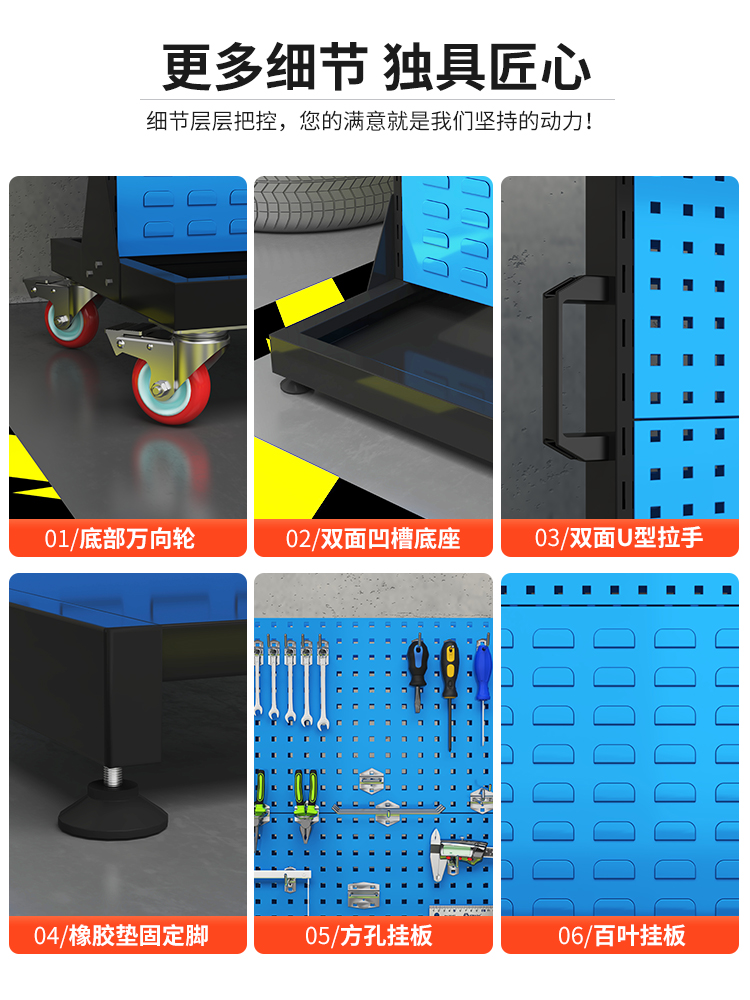 更多细节 独具匠心

细节层层把控，您的满意就是我们坚持的动力！

01/底部万向轮

02/双面凹槽底座

03/双面U型拉手

04/橡胶垫固定脚

05/方孔挂板

06/百叶挂板