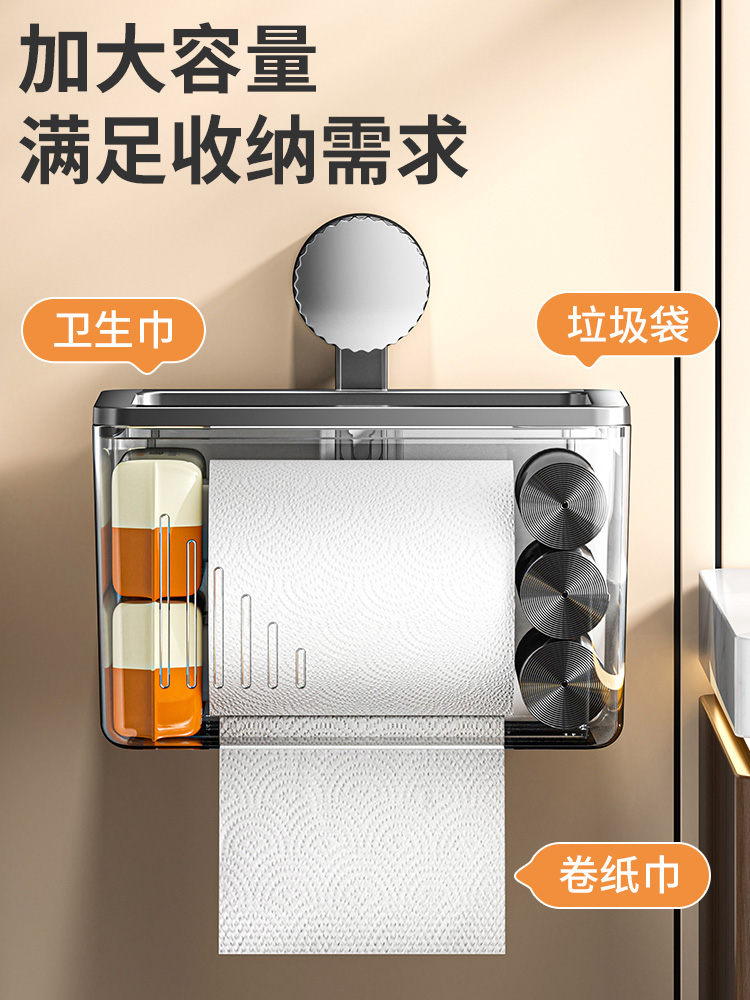 加大容量
满足收纳需求

卫生巾

垃圾袋

卷纸巾