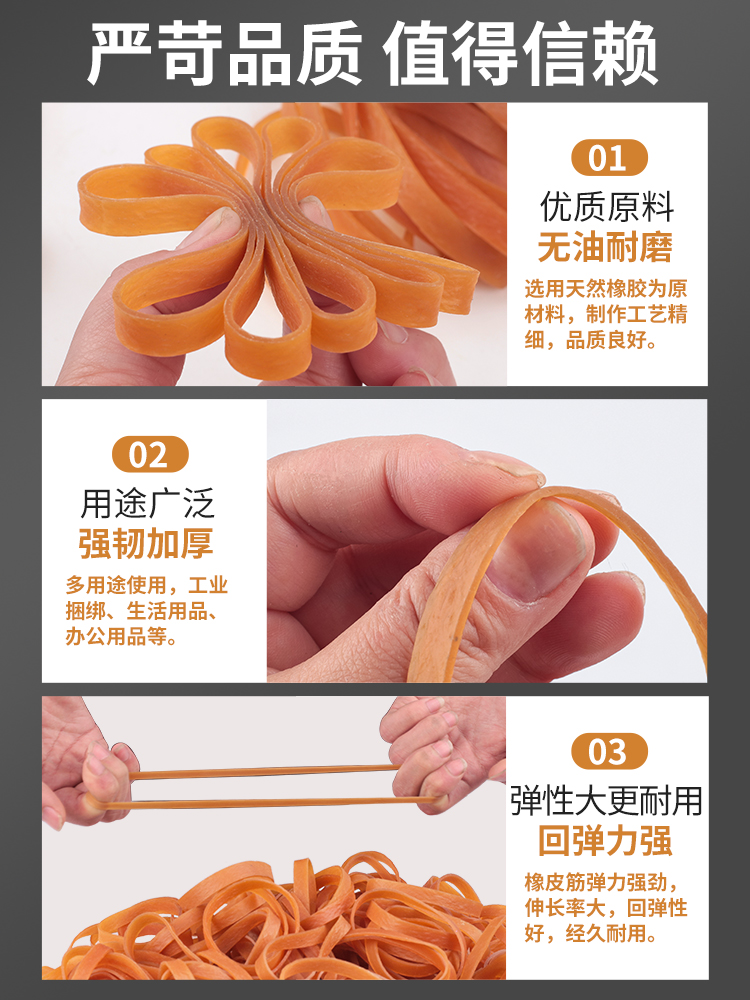 严苛品质 值得信赖

01
优质原料
无油耐磨
选用天然橡胶为原材料，制作工艺精细，品质良好。

02
用途广泛
强韧加厚
多用途使用，工业捆绑、生活用品、办公用品等。

03
弹性大更耐用
回弹力强
橡皮筋弹力强劲，伸长率大，回弹性好，经久耐用。