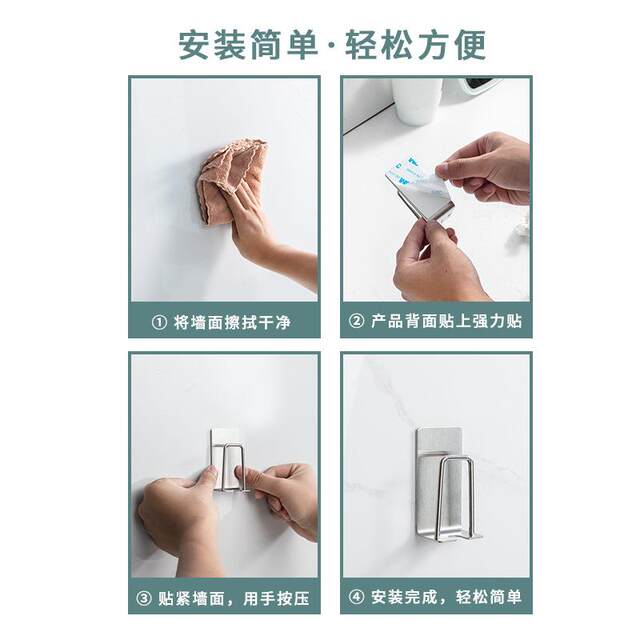 安装简单·轻松方便

① 将墙面擦拭干净

② 产品背面贴上强力贴

③ 贴紧墙面，用手按压

④ 安装完成，轻松简单