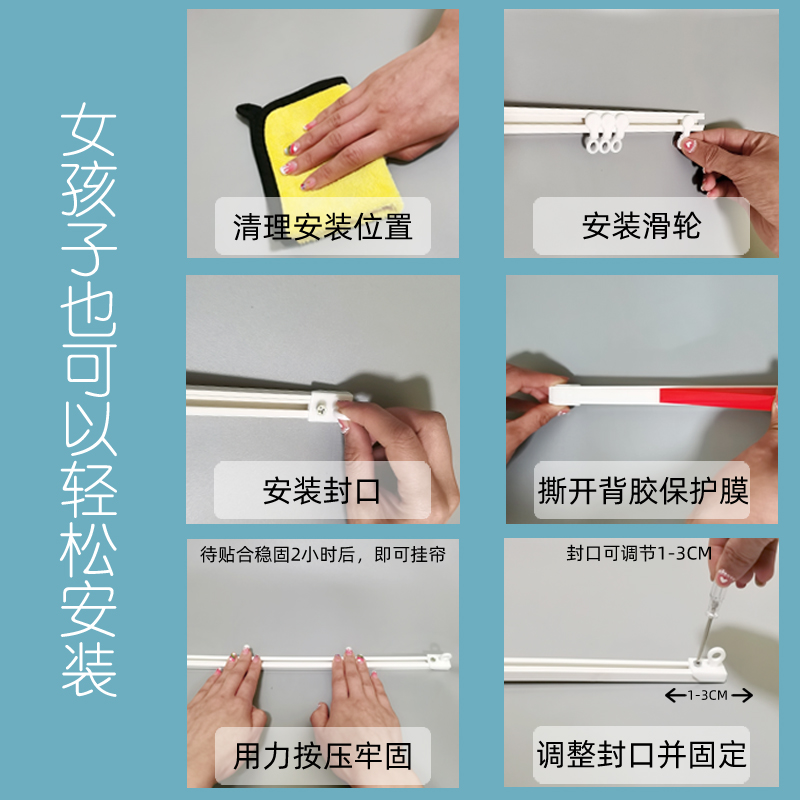 女孩子也可以轻松安装

清理安装位置

安装滑轮

安装封口

撕开背胶保护膜

待贴合稳固2小时后，即可挂帘

用力按压牢固

封口可调节1-3CM

1-3CM

调整封口并固定