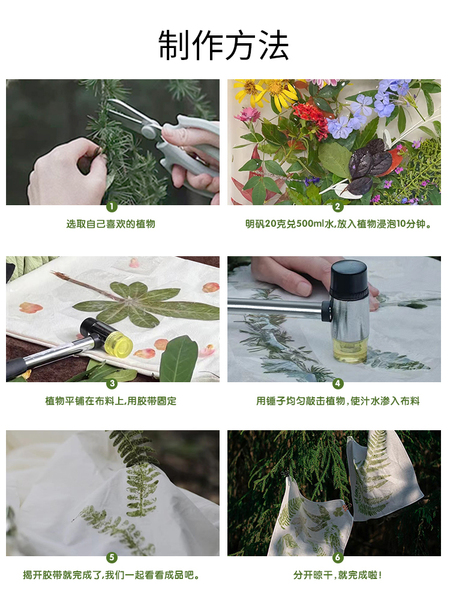 制作方法

1
选取自己喜欢的植物

2
明矾20克兑500ml水,放入植物浸泡10分钟。

3
植物平铺在布料上,用胶带固定

4
用锤子均匀敲击植物,使汁水渗入布料

5
揭开胶带就完成了,我们一起看看成品吧。

6
分开晾干,就完成啦!