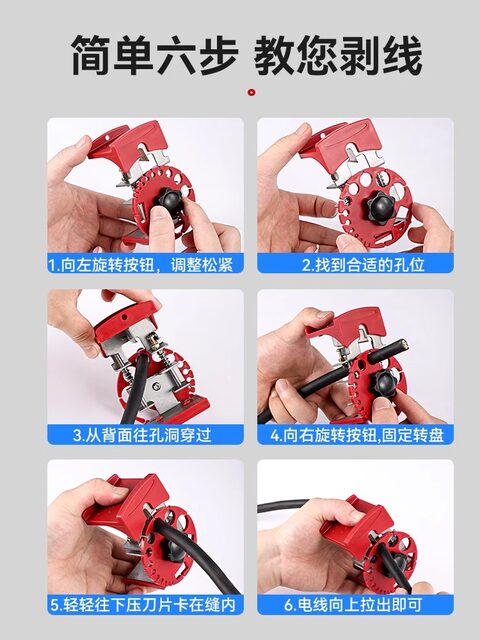 简单六步 教您剥线

1.向左旋转按钮，调整松紧

2.找到合适的孔位

3.从背面往孔洞穿过

4.向右旋转按钮,固定转盘

5.轻轻往下压刀片卡在缝内

6.电线向上拉出即可