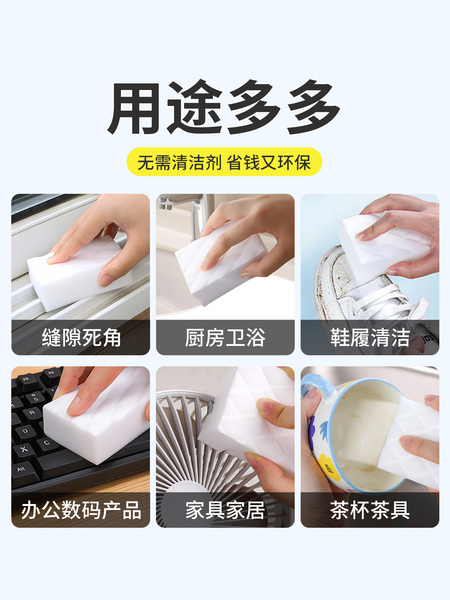 用途多多

无需清洁剂 省钱又环保

缝隙死角

厨房卫浴

鞋履清洁

办公数码产品

家具家居

茶杯茶具