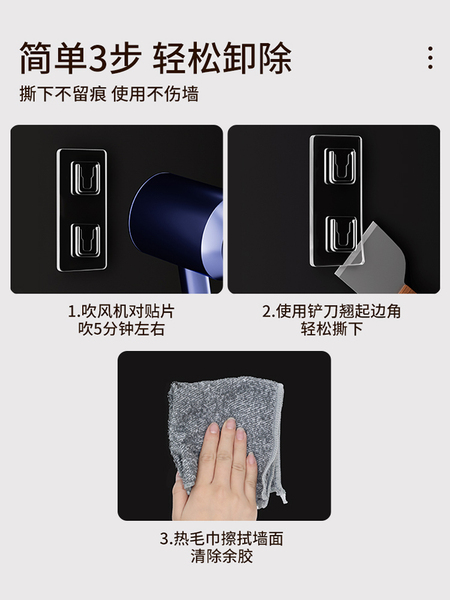 简单3步 轻松卸除

撕下不留痕 使用不伤墙

1.吹风机对贴片
吹5分钟左右

2.使用铲刀翘起边角
轻松撕下

3.热毛巾擦拭墙面
清除余胶