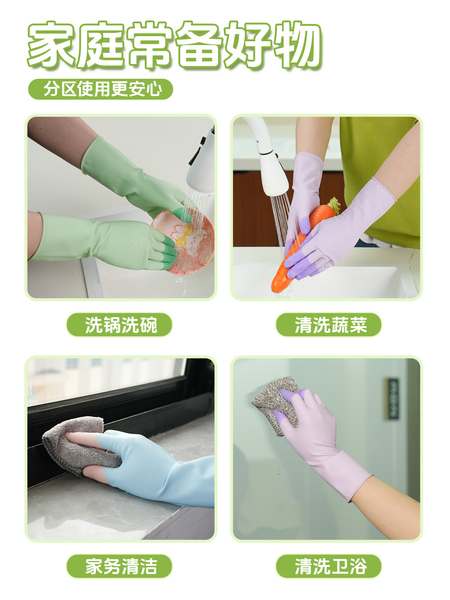 家庭常备好物

分区使用更安心

洗锅洗碗

清洗蔬菜

家务清洁

清洗卫浴