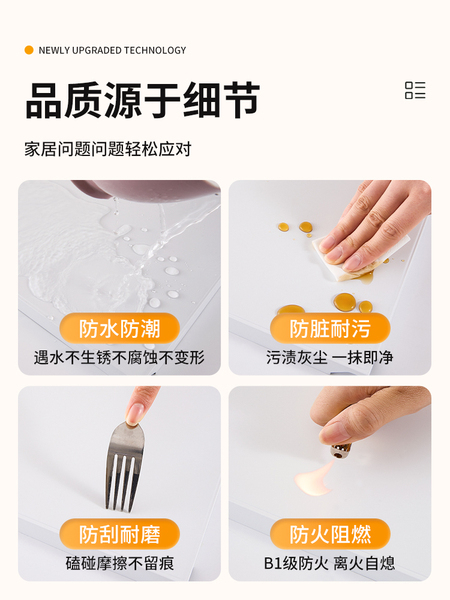 NEWLY UPGRADED TECHNOLOGY

品质源于细节

家居问题问题轻松应对

防水防潮
遇水不生锈不腐蚀不变形

防脏耐污
污渍灰尘 一抹即净

防刮耐磨
磕碰摩擦不留痕

防火阻燃
B1级防火 离火自熄