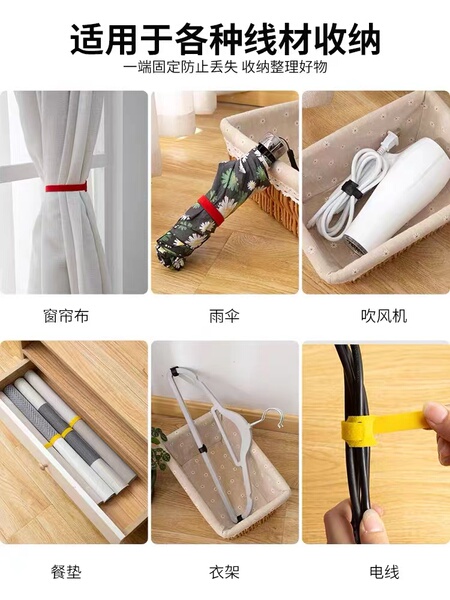 适用于各种线材收纳

一端固定防止丢失 收纳整理好物

窗帘布

雨伞

吹风机

餐垫

衣架

电线