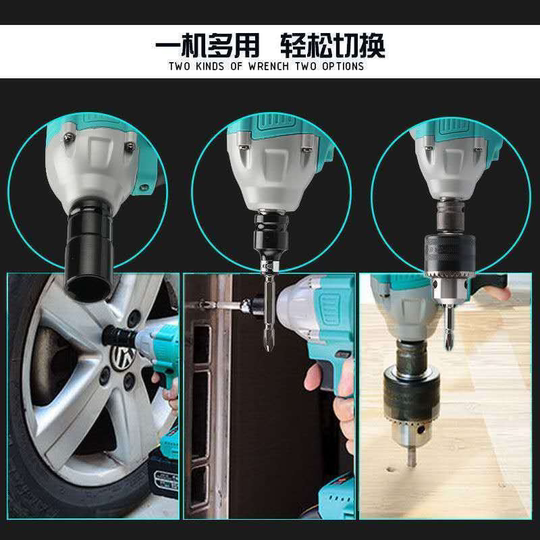 一机多用 轻松切换
TWO KINDS OF WRENCH TWO OPTIONS