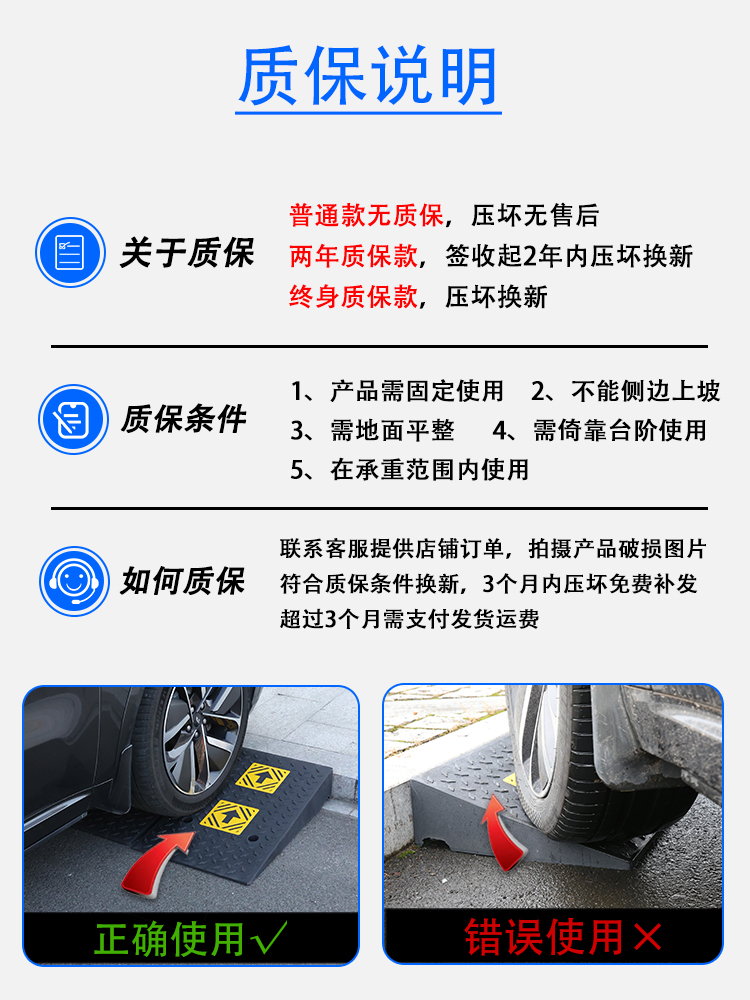 质保说明

关于质保

普通款无质保，压坏无售后
两年质保款，签收起2年内压坏换新
终身质保款，压坏换新

质保条件

1、产品需固定使用　2、不能侧边上坡
3、需地面平整　4、需倚靠台阶使用
5、在承重范围内使用

如何质保

联系客服提供店铺订单，拍摄产品破损图片
符合质保条件换新，3个月内压坏免费补发
超过3个月需支付发货运费

正确使用√

错误使用×