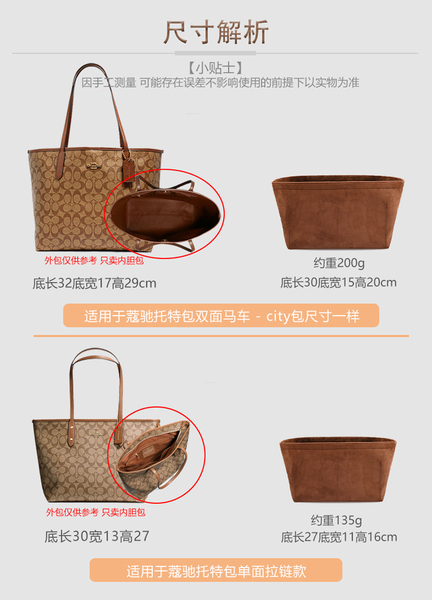 尺寸解析

【小贴士】
因手工测量 可能存在误差不影响使用的前提下以实物为准

外包仅供参考 只卖内胆包

底长32底宽17高29cm

约重200g

底长30底宽15高20cm

适用于蔻驰托特包双面马车 - city包尺寸一样

外包仅供参考 只卖内胆包

底长30宽13高27

约重135g

底长27底宽11高16cm

适用于蔻驰托特包单面拉链款