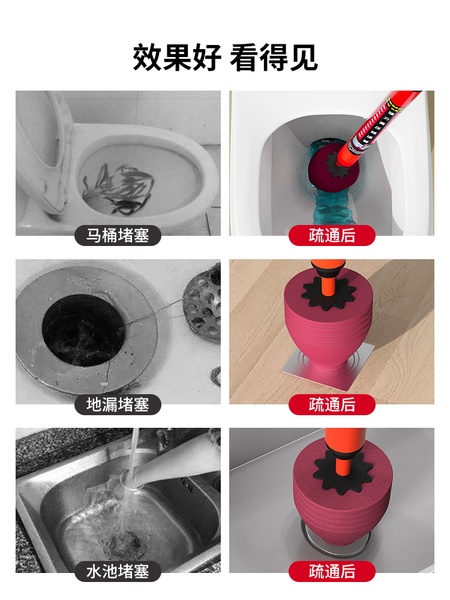 效果好 看得见

马桶堵塞

疏通后

地漏堵塞

疏通后

水池堵塞

疏通后