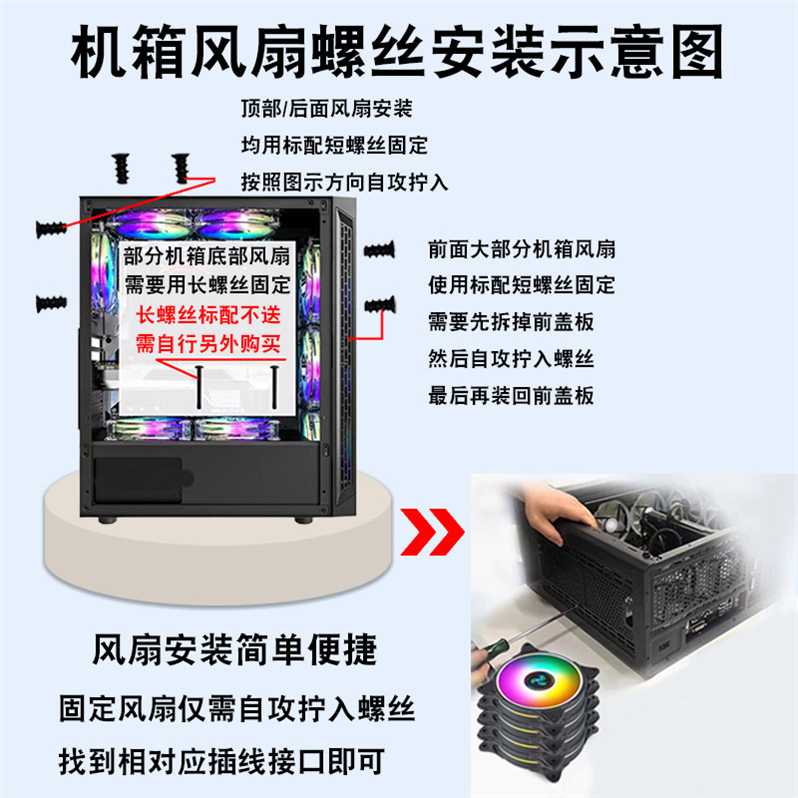 机箱风扇螺丝安装示意图

顶部/后面风扇安装
均用标配短螺丝固定
按照图示方向自攻拧入

部分机箱底部风扇
需要用长螺丝固定
长螺丝标配不送
需自行另外购买

前面大部分机箱风扇
使用标配短螺丝固定
需要先拆掉前盖板
然后自攻拧入螺丝
最后再装回前盖板

风扇安装简单便捷
固定风扇仅需自攻拧入螺丝
找到相对应插线接口即可